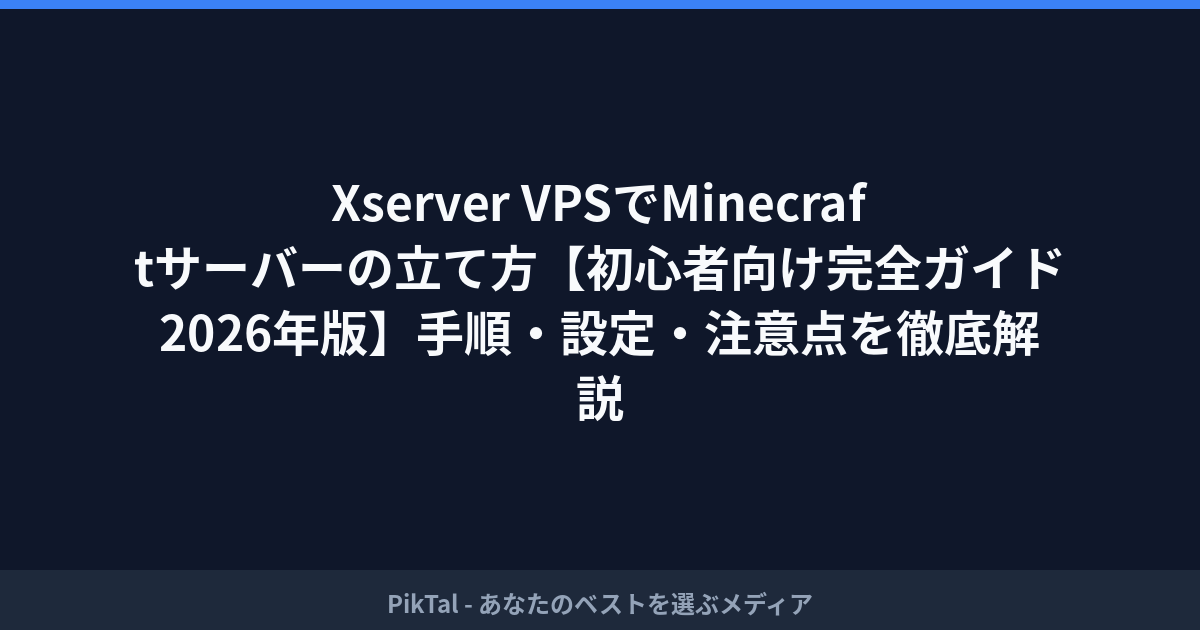 Xserver VPSでMinecraftサーバーの立て方【初心者向け完全ガイド2026年版】手順・設定・注意点を徹底解説

PikTal - あなたのベストを選ぶメディア