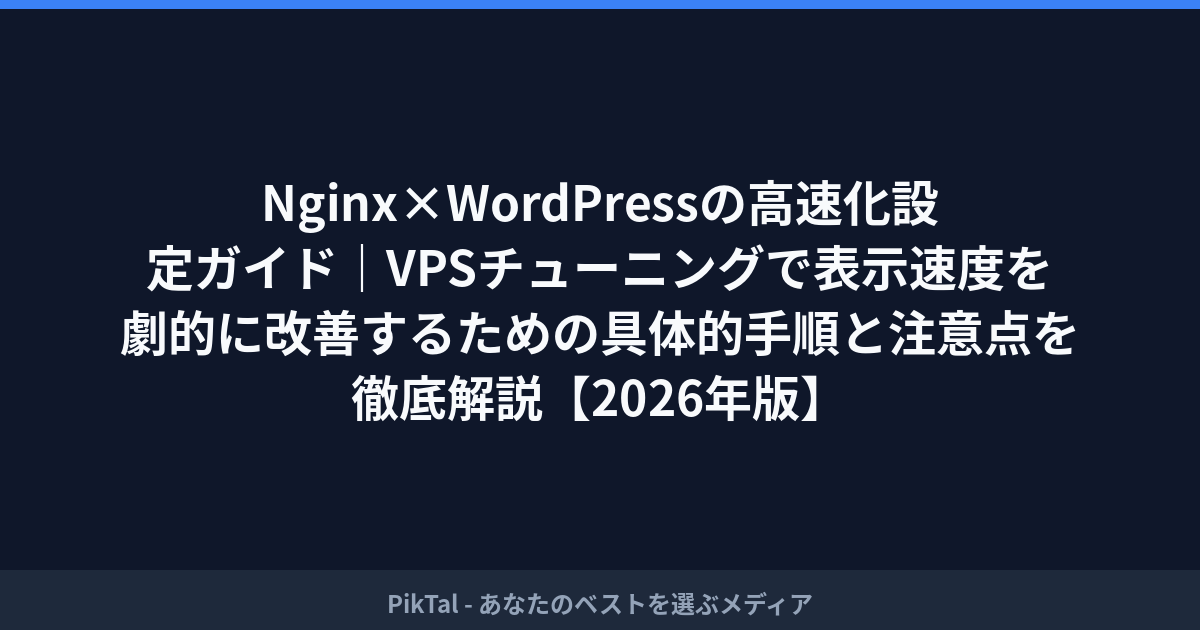 Nginx×WordPressの高速化設定ガイド｜VPSチューニングで表示速度を劇的に改善するための具体的手順と注意点を徹底解説【2026年版】

PikTal - あなたのベストを選ぶメディア